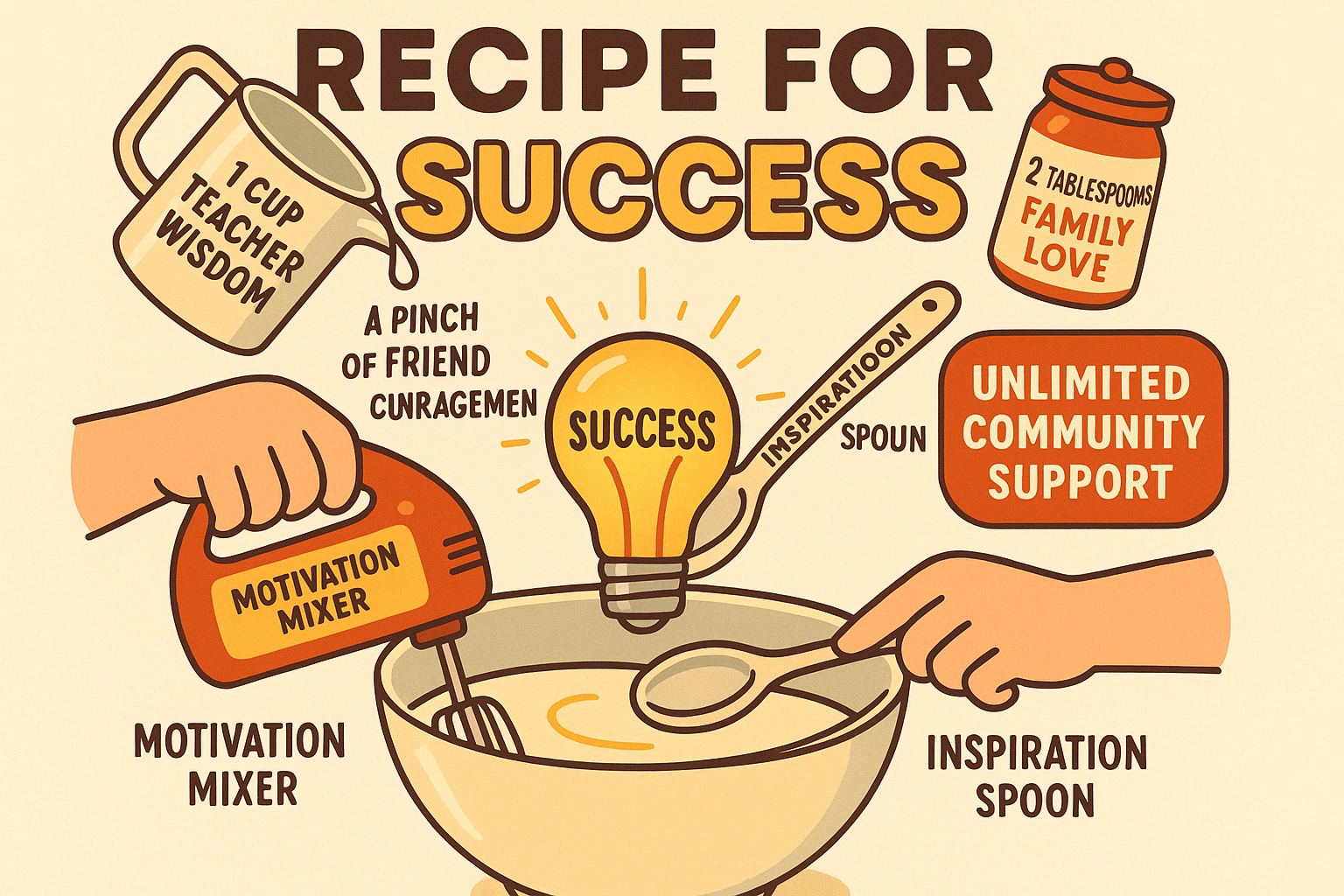 RECIPE FOR SUCCESS

1 CUP TEACHER WISDOM

2 TABLESPOOMS FAMILY LOVE

A PINCH OF FRIEND CUNRAGEMEN

SUCCESS

IMSPIRATIOON

SPOUN

UNLIMITED COMMUNITY SUPPORT

MOTIVATION MIXER

MOTIVATION MIXER

INSPIRATION SPOON